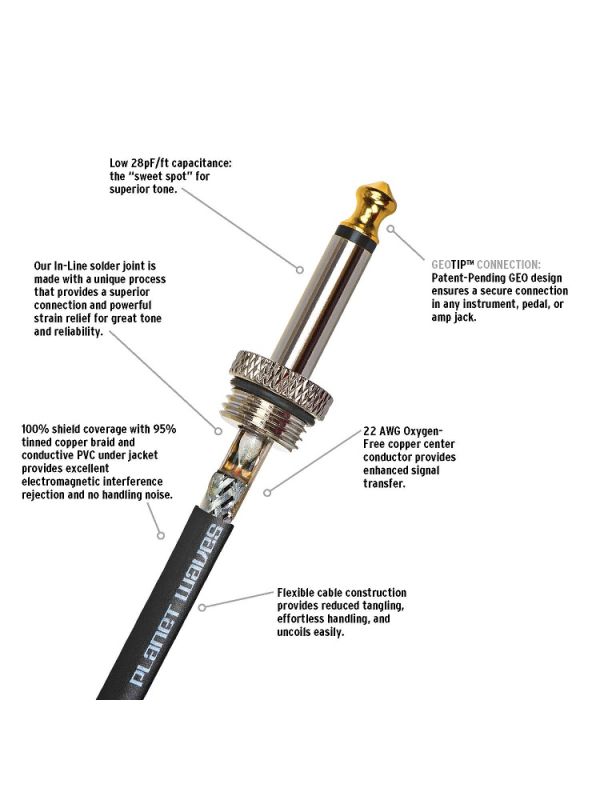 Low 28pF/ft capacitance: the "sweet spot" for superior tone.

GEOTIP™ CONNECTION: Patent-Pending GEO design ensures a secure connection in any instrument, pedal, or amp jack.

Our In-Line solder joint is made with a unique process that provides a superior connection and powerful strain relief for great tone and reliability.

100% shield coverage with 95% tinned copper braid and conductive PVC under jacket provides excellent electromagnetic interference rejection and no handling noise.

22 AWG Oxygen-Free copper center conductor provides enhanced signal transfer.

Flexible cable construction provides reduced tangling, effortless handling, and uncoils easily.

PLANET WAVES